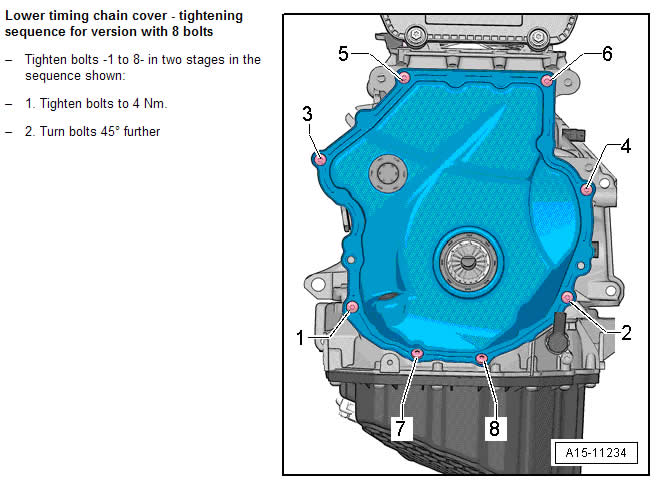 Lower timing chain cover - tightening sequence for version with 8 bolts

– Tighten bolts -1 to 8- in two stages in the sequence shown:

– 1. Tighten bolts to 4 Nm.

– 2. Turn bolts 45° further

5
6
3
4
1
2
7
8
A15-11234